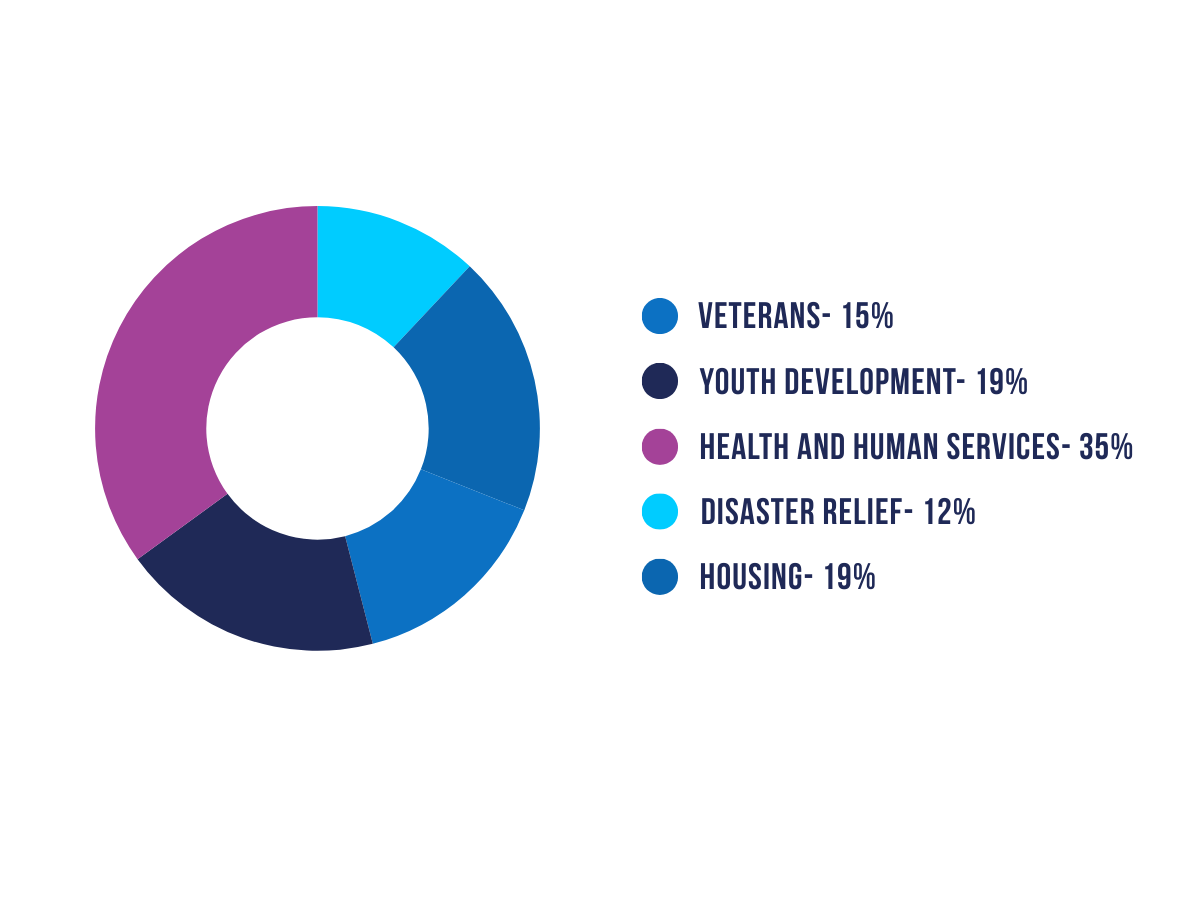 VETERANS- 15%
YOUTH DEVELOPMENT- 19%
HEALTH AND HUMAN SERVICES- 35%
DISASTER RELIEF- 12%
HOUSING- 19%